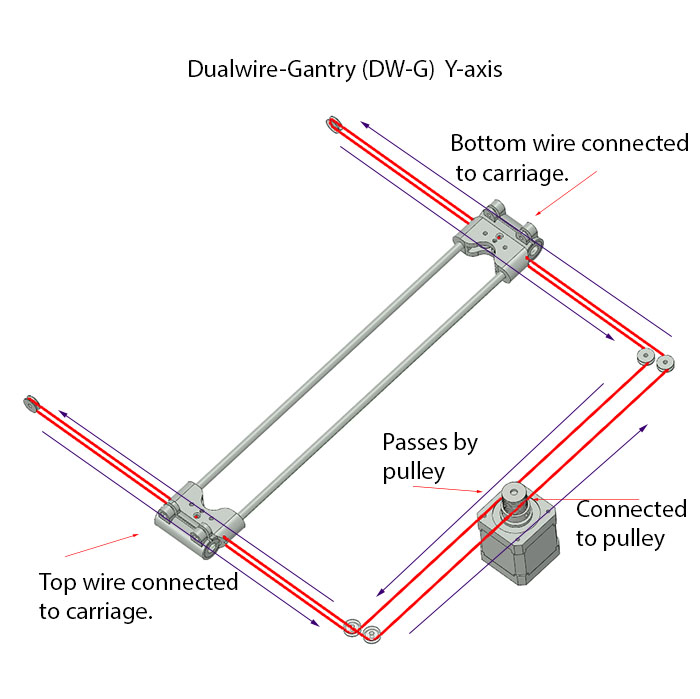 Dualwire-Gantry (DW-G) Y-axis

Bottom wire connected to carriage.

Passes by pulley

Connected to pulley

Top wire connected to carriage.