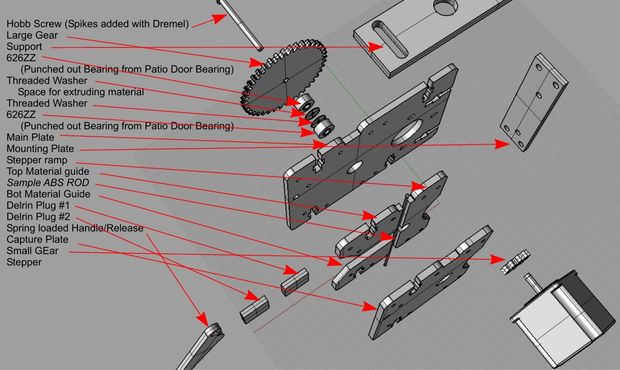 Hobb Screw (Spikes added with Dremel)
Large Gear
Support
626ZZ
(Punched out Bearing from Patio Door Bearing)
Threaded Washer
Space for extruding material
Threaded Washer
626ZZ
(Punched out Bearing from Patio Door Bearing)
Main Plate
Mounting Plate
Stepper ramp
Top Material guide
Sample ABS ROD
Bot Material Guide
Delrin Plug #1
Delrin Plug #2
Spring loaded Handle/Release
Capture Plate
Small GEar
Stepper