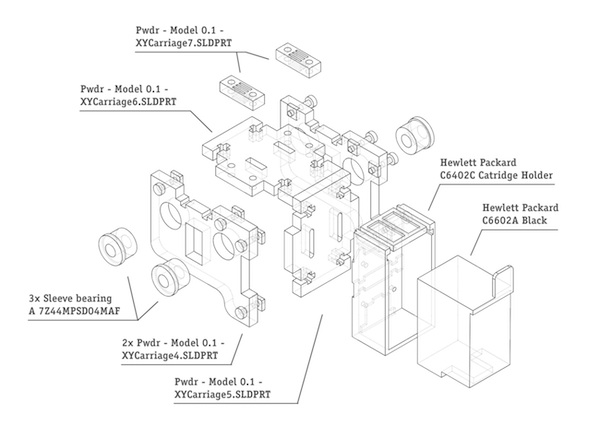 Pwdr - Model 0.1 - XYCarriage7.SLDPRT

Pwdr - Model 0.1 - XYCarriage6.SLDPRT

Hewlett Packard C6402C Catridge Holder

Hewlett Packard C6602A Black

3x Sleeve bearing A 7Z44MPSD04MAF

2x Pwdr - Model 0.1 - XYCarriage4.SLDPRT

Pwdr - Model 0.1 - XYCarriage5.SLDPRT