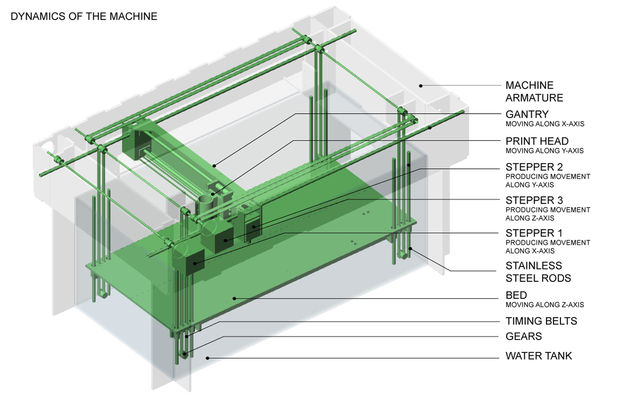 DYNAMICS OF THE MACHINE

MACHINE ARMATURE

GANTRY
MOVING ALONG X-AXIS

PRINT HEAD
MOVING ALONG Y-AXIS

STEPPER 2
PRODUCING MOVEMENT ALONG Y-AXIS

STEPPER 3
PRODUCING MOVEMENT ALONG Z-AXIS

STEPPER 1
PRODUCING MOVEMENT ALONG X-AXIS

STAINLESS STEEL RODS

BED
MOVING ALONG Z-AXIS

TIMING BELTS

GEARS

WATER TANK